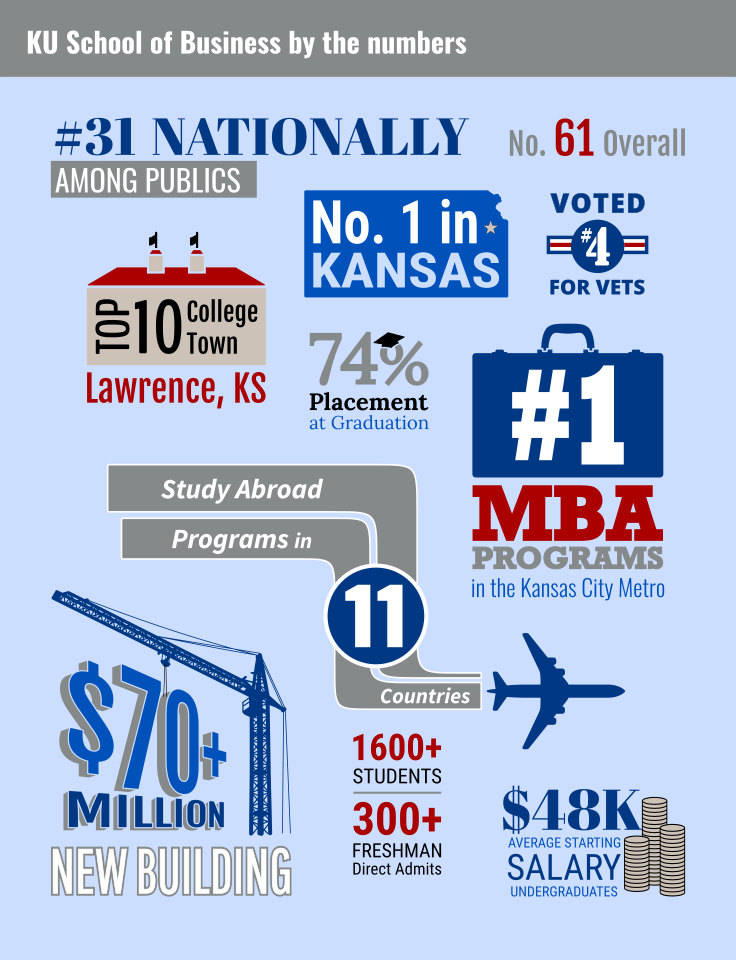 KU School of Business by the numbers

#31 NATIONALLY
AMONG PUBLICS

No. 61 Overall

No. 1 in KANSAS

VOTED #4 FOR VETS

TOP 10 College Town
Lawrence, KS

74%
Placement at Graduation

#1 MBA PROGRAMS
in the Kansas City Metro

Study Abroad Programs in 11 Countries

$70+ MILLION
NEW BUILDING

1600+
STUDENTS

300+
FRESHMAN
Direct Admits

$48K
AVERAGE STARTING
SALARY
UNDERGRADUATES